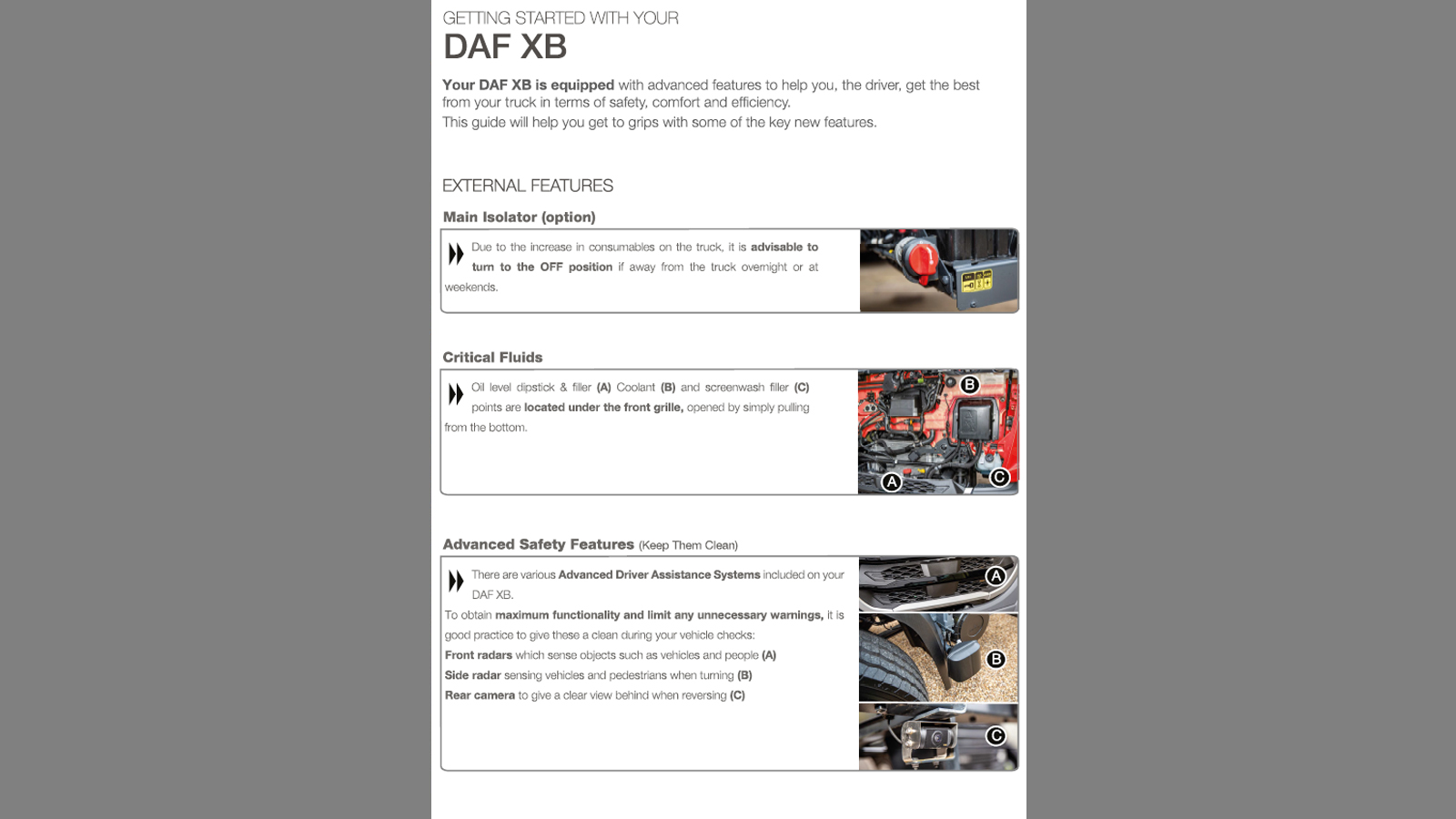 GETTING STARTED WITH YOUR

DAF XB

Your DAF XB is equipped with advanced features to help you, the driver, get the best from your truck in terms of safety, comfort and efficiency.
This guide will help you get to grips with some of the key new features.

EXTERNAL FEATURES

Main Isolator (option)

Due to the increase in consumables on the truck, it is advisable to turn to the OFF position if away from the truck overnight or at weekends.

Critical Fluids

Oil level dipstick & filler (A) Coolant (B) and screenwash filler (C) points are located under the front grille, opened by simply pulling from the bottom.

B

A

C

Advanced Safety Features (Keep Them Clean)

There are various Advanced Driver Assistance Systems included on your DAF XB.
To obtain maximum functionality and limit any unnecessary warnings, it is good practice to give these a clean during your vehicle checks:
Front radars which sense objects such as vehicles and people (A)
Side radar sensing vehicles and pedestrians when turning (B)
Rear camera to give a clear view behind when reversing (C)

A

B

C